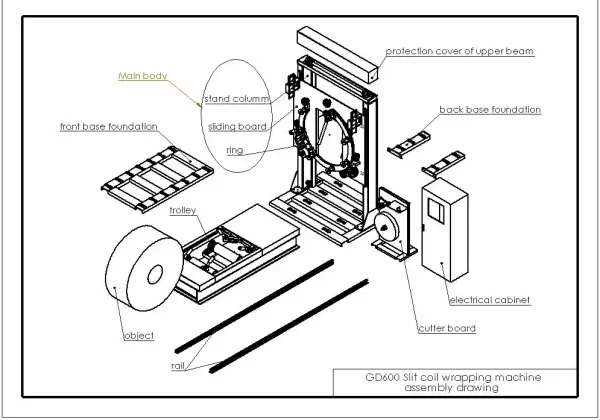 protection cover of upper beam

Main body

stand columm

sliding board

ring

back base foundation

front base foundation

trolley

electrical cabinet

cutter board

object

rail

GD600 Slit coil wrapping machine assembly drawing